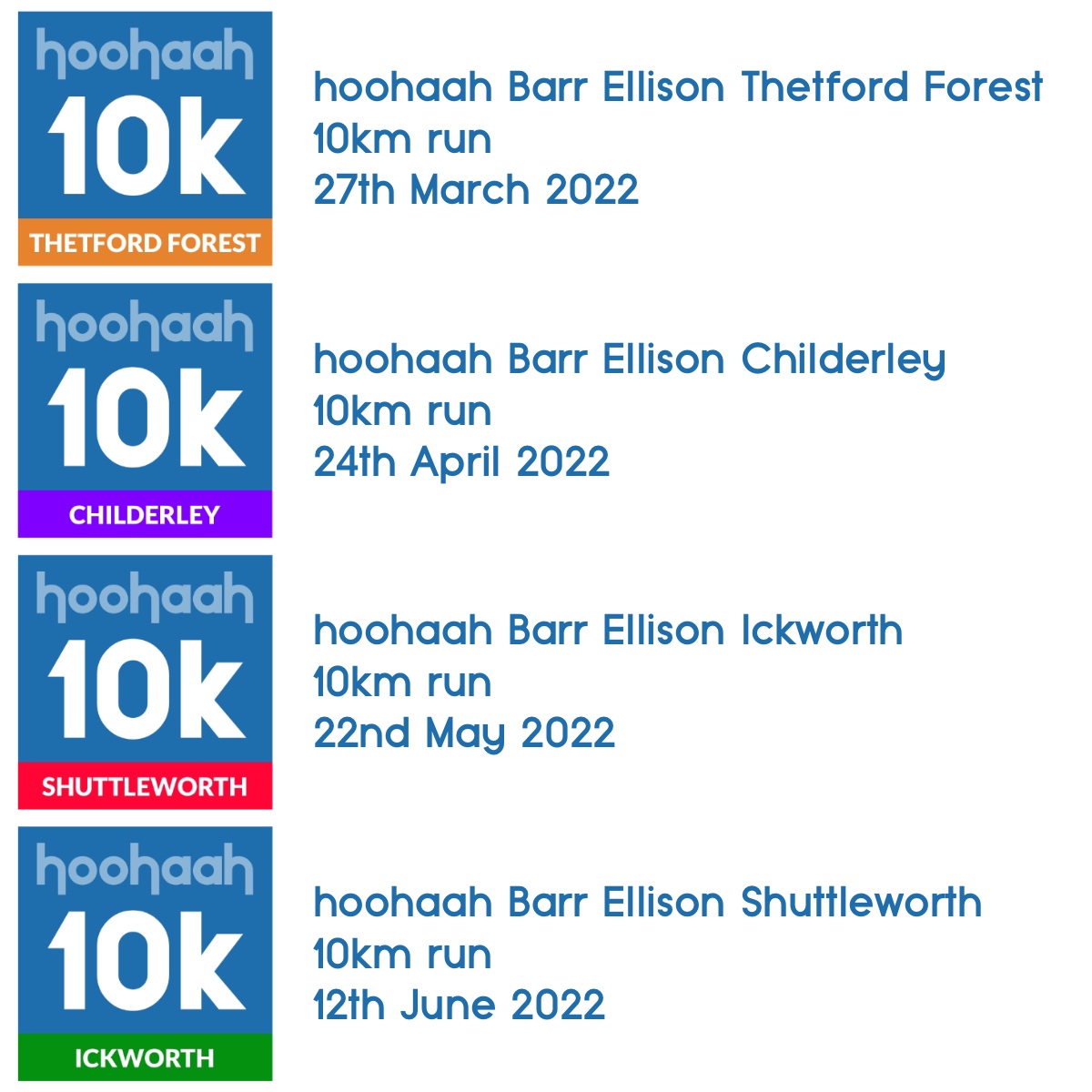 hoohaah
10k
THETFORD FOREST

hoohaah Barr Ellison Thetford Forest
10km run
27th March 2022

hoohaah
10k
CHILDERLEY

hoohaah Barr Ellison Childerley
10km run
24th April 2022

hoohaah
10k
SHUTTLEWORTH

hoohaah Barr Ellison Ickworth
10km run
22nd May 2022

hoohaah
10k
ICKWORTH

hoohaah Barr Ellison Shuttleworth
10km run
12th June 2022